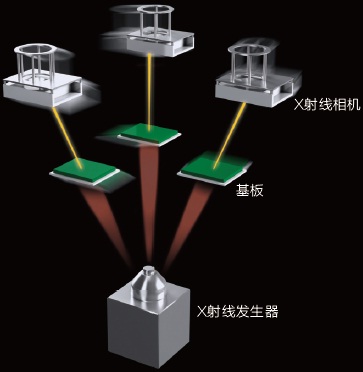 X射线相机

基板

X射线发生器