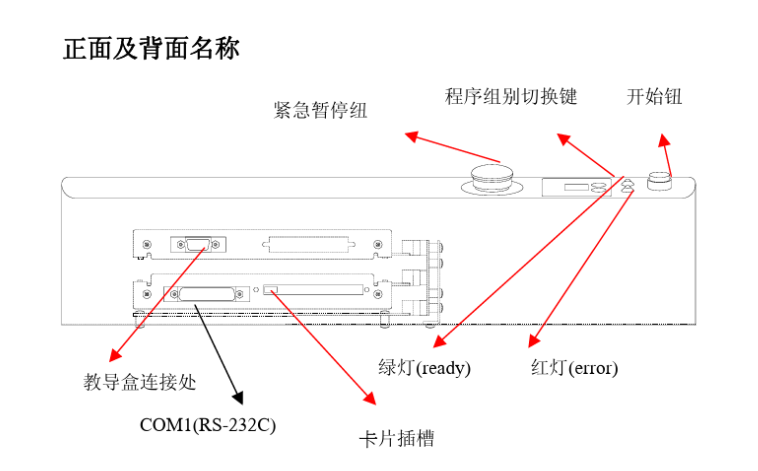 正面及背面名称

紧急暂停纽

程序组别切换键

开始钮

绿灯(ready)

红灯(error)

教导盒连接处

COM1(RS-232C)

卡片插槽