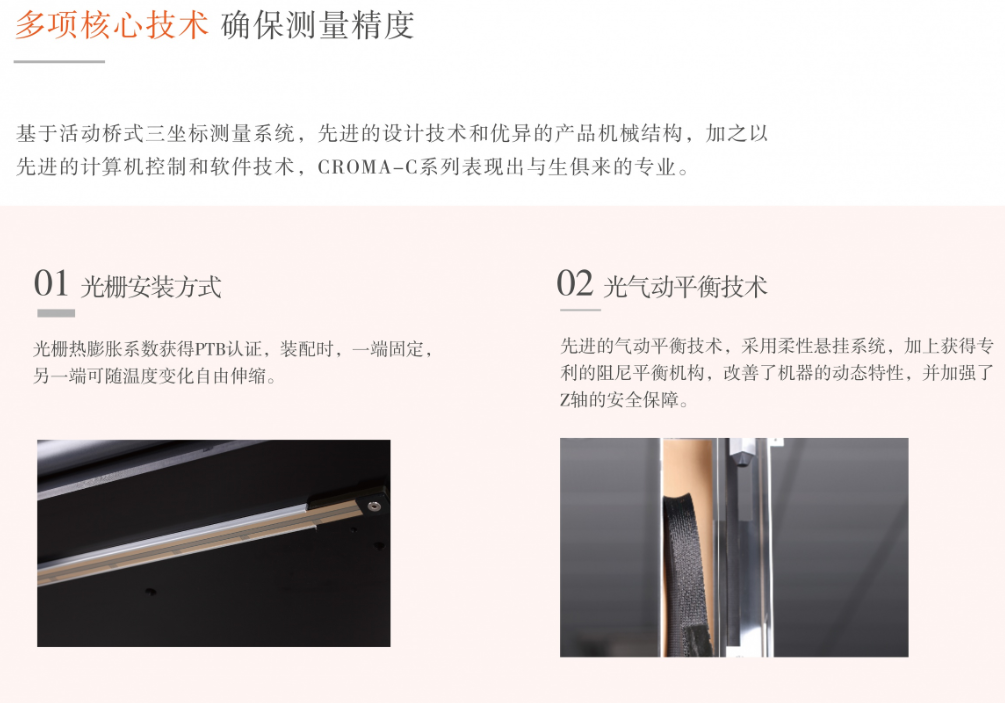 多项核心技术 确保测量精度

基于活动桥式三坐标测量系统，先进的设计技术和优异的产品机械结构，加之以先进的计算机控制和软件技术，CROMA-C系列表现出与生俱来的专业。

01 光栅安装方式

光栅热膨胀系数获得PTB认证，装配时，一端固定，另一端可随温度变化自由伸缩。

02 光气动平衡技术

先进的气动平衡技术，采用柔性悬挂系统，加上获得专利的阻尼平衡机构，改善了机器的动态特性，并加强了Z轴的安全保障。