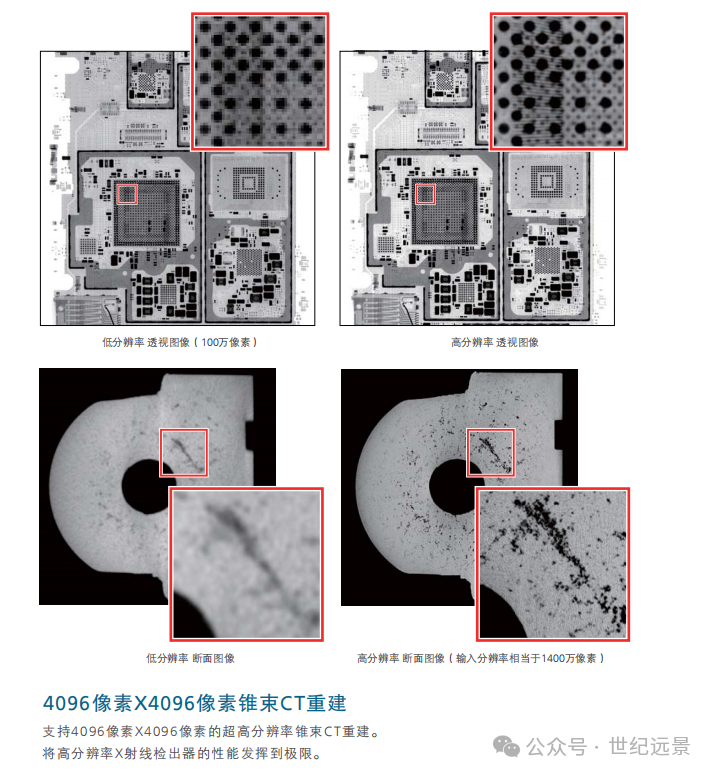 低分辨率 透视图像（100万像素）

高分辨率 透视图像

低分辨率 断面图像

高分辨率 断面图像（输入分辨率相当于1400万像素）

4096像素X4096像素锥束CT重建

支持4096像素X4096像素的超高分辨率锥束CT重建。
将高分辨率X射线检出器的性能发挥到极限。

公众号 · 世纪远景