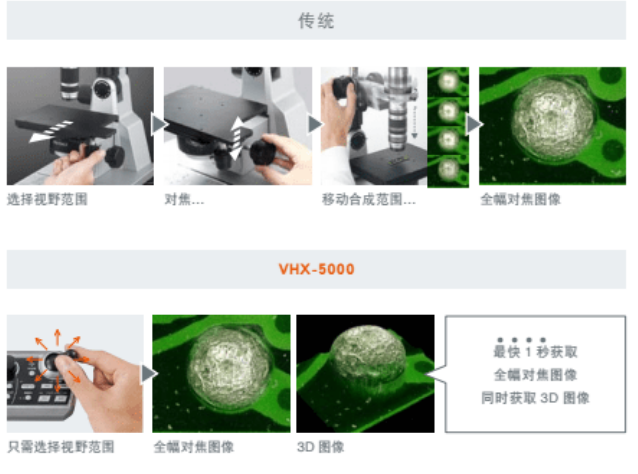 传统

选择视野范围

对焦...

移动合成范围...

全幅对焦图像

VHX-5000

只需选择视野范围

全幅对焦图像

3D 图像

最快 1 秒获取
全幅对焦图像
同时获取 3D 图像