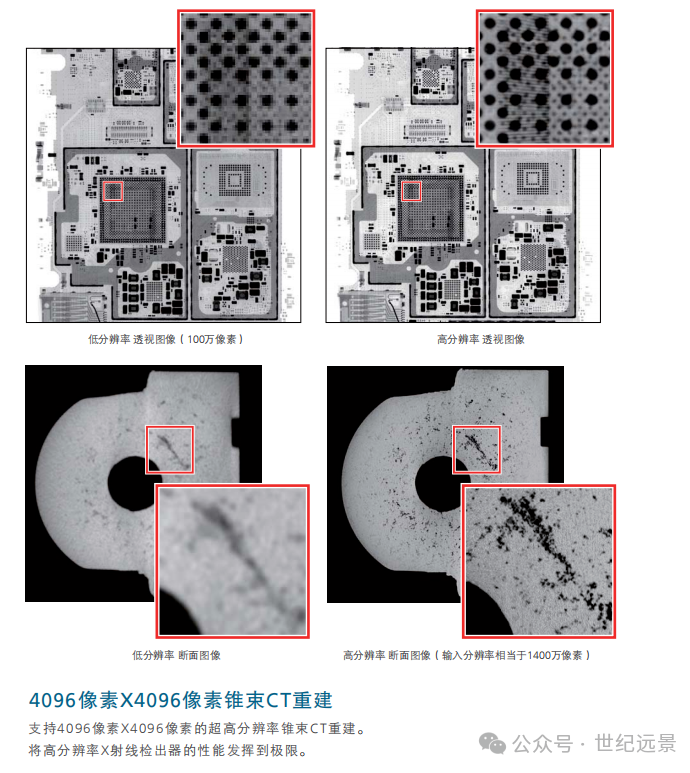 低分辨率 透视图像（100万像素）

高分辨率 透视图像

低分辨率 断面图像

高分辨率 断面图像（输入分辨率相当于1400万像素）

4096像素X4096像素锥束CT重建

支持4096像素X4096像素的超高分辨率锥束CT重建。
将高分辨率X射线检出器的性能发挥到极限。

公众号 · 世纪远景