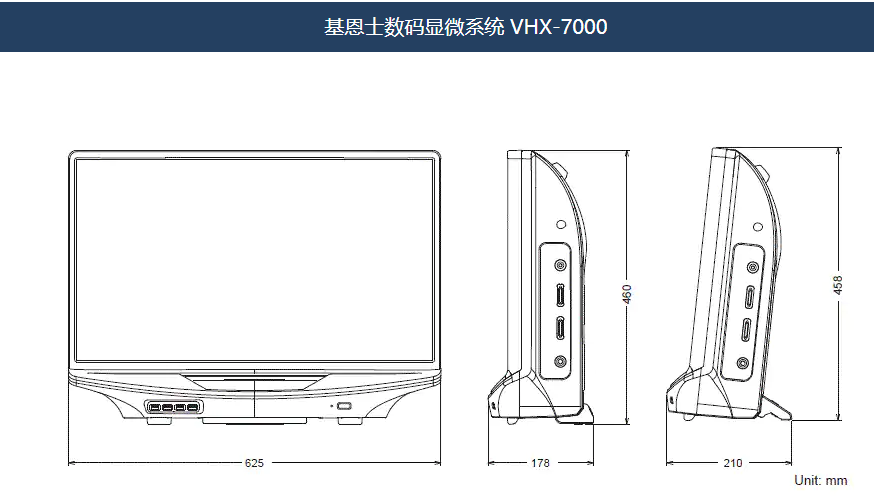 基恩士数码显微系统 VHX-7000

460

458

625

178

210

Unit: mm